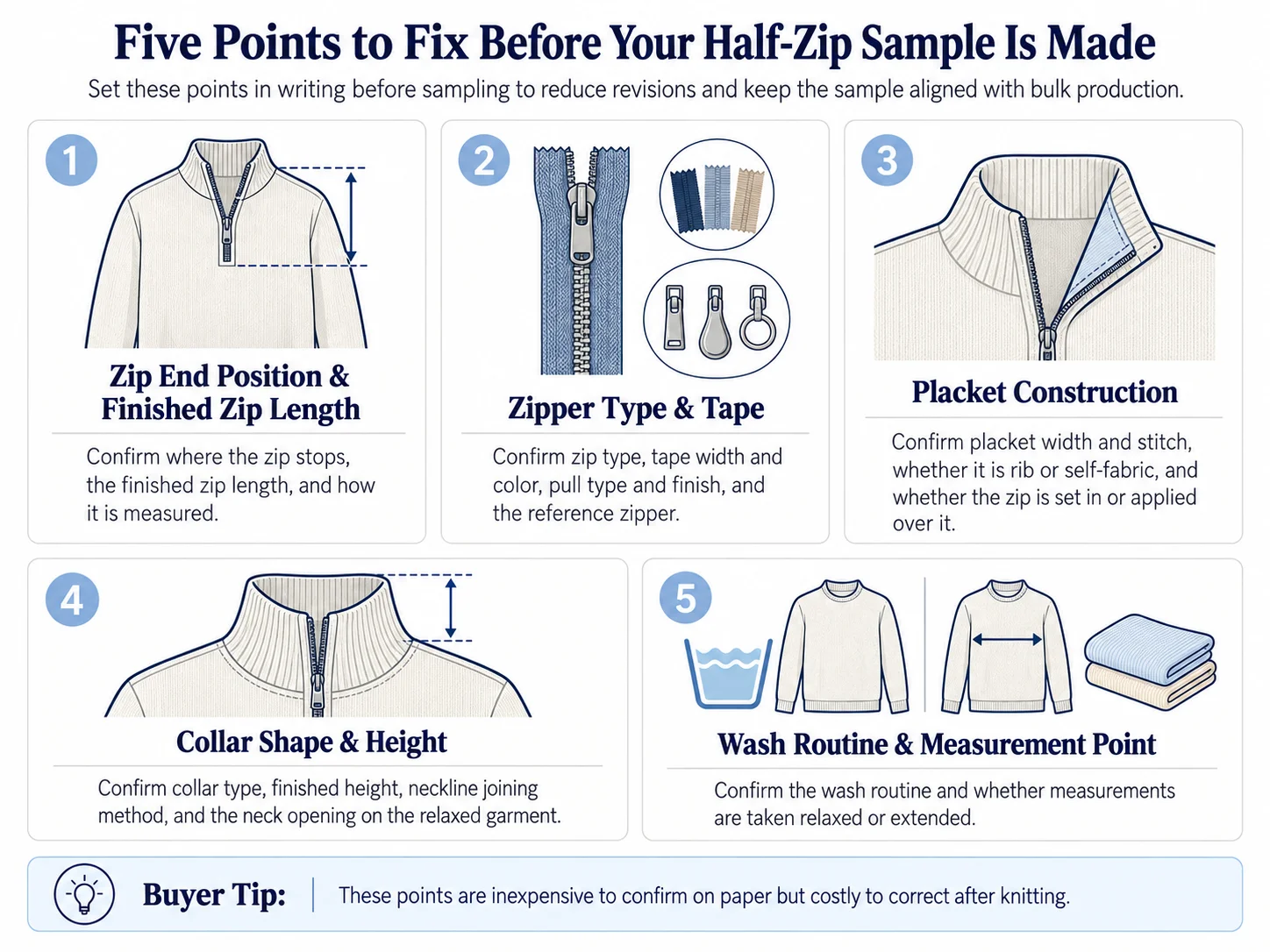 Five Points to Fix Before Your Half-Zip Sample Is Made

Set these points in writing before sampling to reduce revisions and keep the sample aligned with bulk production.

1

Zip End Position & Finished Zip Length

Confirm where the zip stops, the finished zip length, and how it is measured.

2

Zipper Type & Tape

Confirm zip type, tape width and color, pull type and finish, and the reference zipper.

3

Placket Construction

Confirm placket width and stitch, whether it is rib or self-fabric, and whether the zip is set in or applied over it.

4

Collar Shape & Height

Confirm collar type, finished height, neckline joining method, and the neck opening on the relaxed garment.

5

Wash Routine & Measurement Point

Confirm the wash routine and whether measurements are taken relaxed or extended.

Buyer Tip: These points are inexpensive to confirm on paper but costly to correct after knitting.